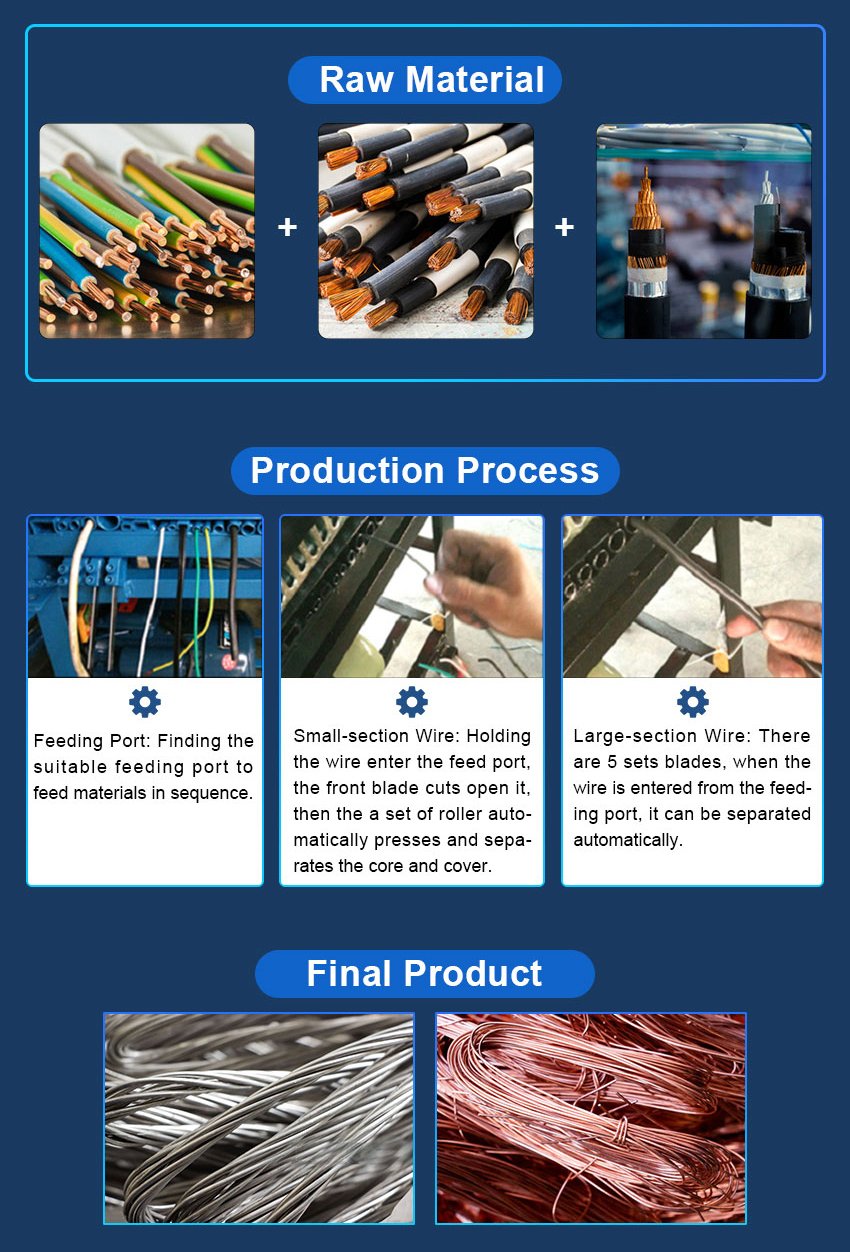 Raw Material

+

+

Production Process

Feeding Port: Finding the suitable feeding port to feed materials in sequence.

Small-section Wire: Holding the wire enter the feed port, the front blade cuts open it, then the a set of roller automatically presses and separates the core and cover.

Large-section Wire: There are 5 sets blades, when the wire is entered from the feeding port, it can be separated automatically.

Final Product